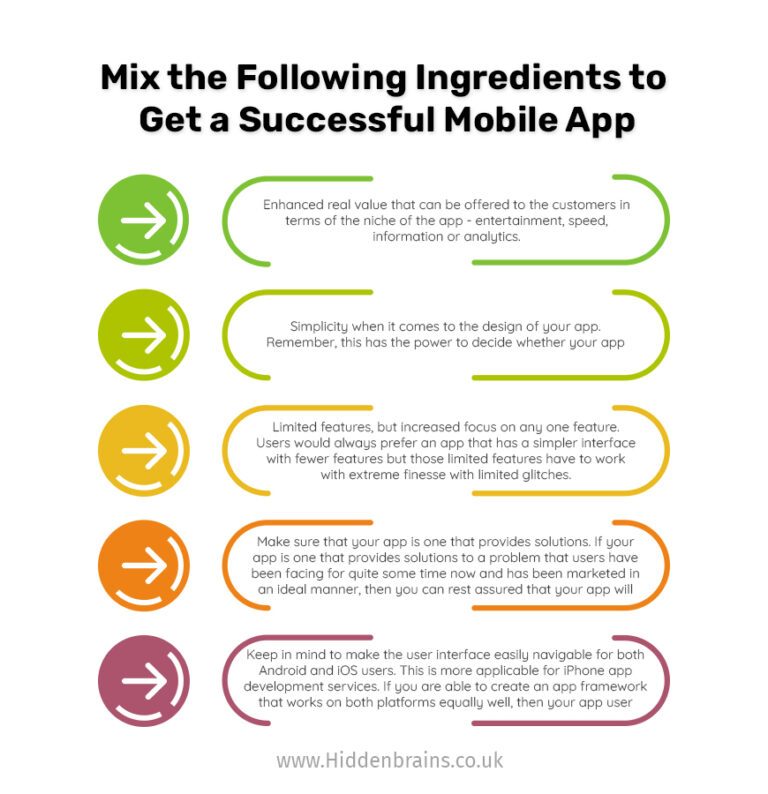 Mix the Following Ingredients to Get a Successful Mobile App

Enhanced real value that can be offered to the customers in terms of the niche of the app - entertainment, speed, information or analytics.

Simplicity when it comes to the design of your app. Remember, this has the power to decide whether your app

Limited features, but increased focus on any one feature. Users would always prefer an app that has a simpler interface with fewer features but those limited features have to work with extreme finesse with limited glitches.

Make sure that your app is one that provides solutions. If your app is one that provides solutions to a problem that users have been facing for quite some time now and has been marketed in an ideal manner, then you can rest assured that your app will

Keep in mind to make the user interface easily navigable for both Android and iOS users. This is more applicable for iPhone app development services. If you are able to create an app framework that works on both platforms equally well, then your app user

www.Hiddenbrains.co.uk